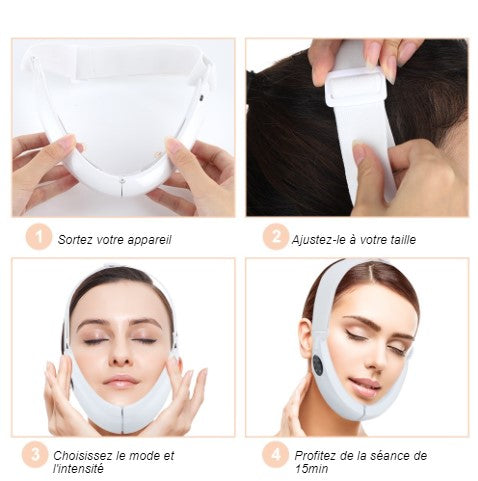 1 Sortez votre appareil

2 Ajustez-le à votre taille

3 Choisissez le mode et l'intensité

4 Profitez de la séance de 15min